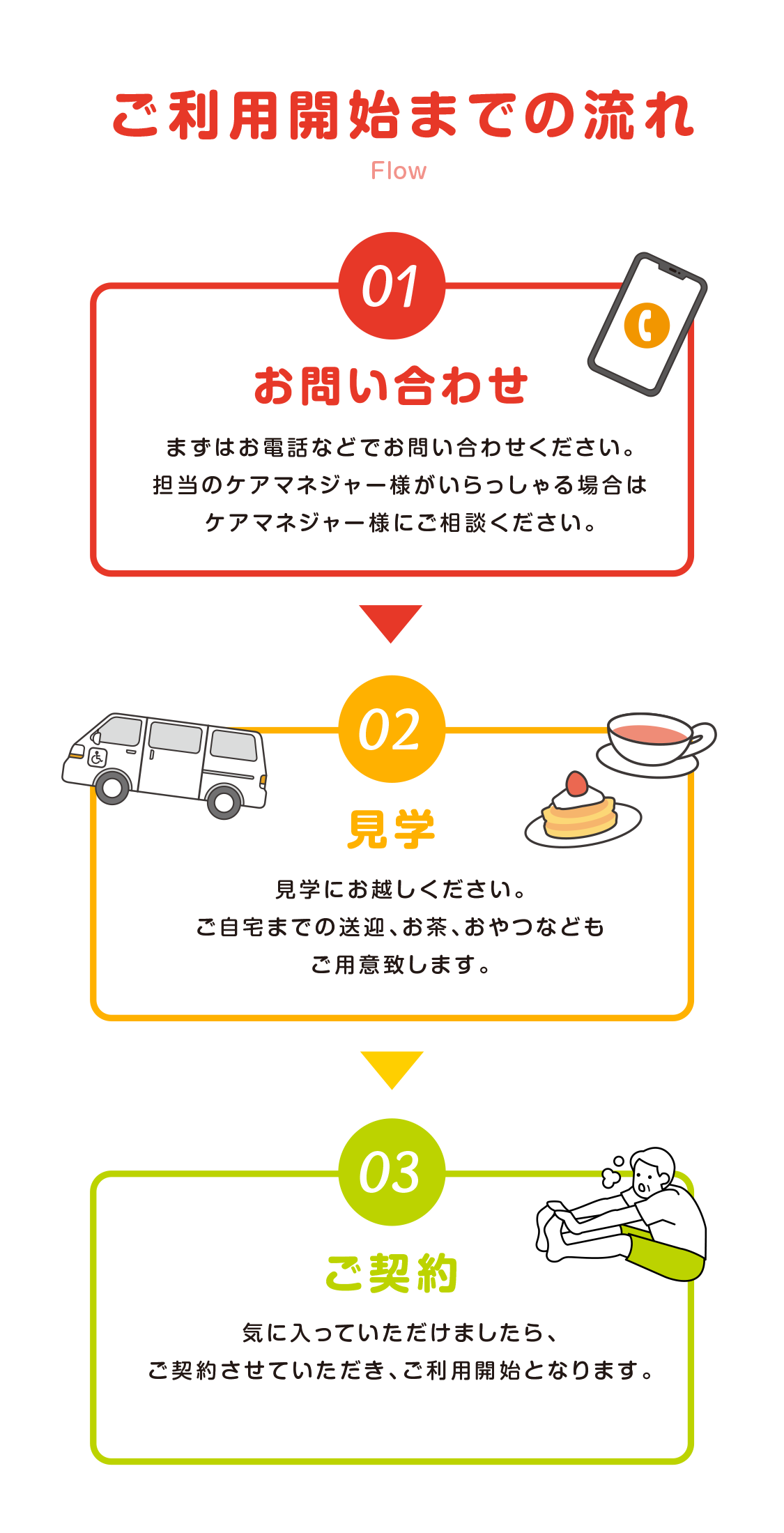 ご利用開始までの流れ

Flow

01

お問い合わせ

まずはお電話などでお問い合わせください。
担当のケアマネジャー様がいらっしゃる場合は
ケアマネジャー様にご相談ください。

02

見学

見学にお越しください。
ご自宅までの送迎、お茶、おやつなども
ご用意致します。

03

ご契約

気に入っていただけましたら、
ご契約させていただき、ご利用開始となります。